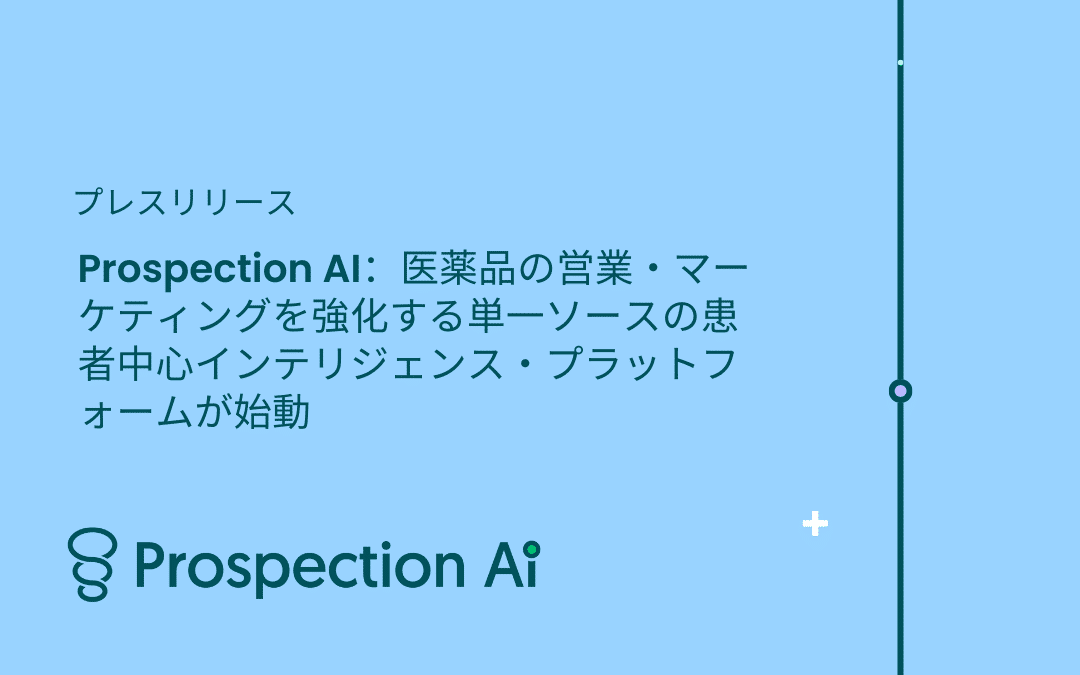 プレスリリース

Prospection AI：医薬品の営業・マーケティングを強化する単一ソースの患者中心インテリジェンス・プラットフォームが始動

Prospection Ai